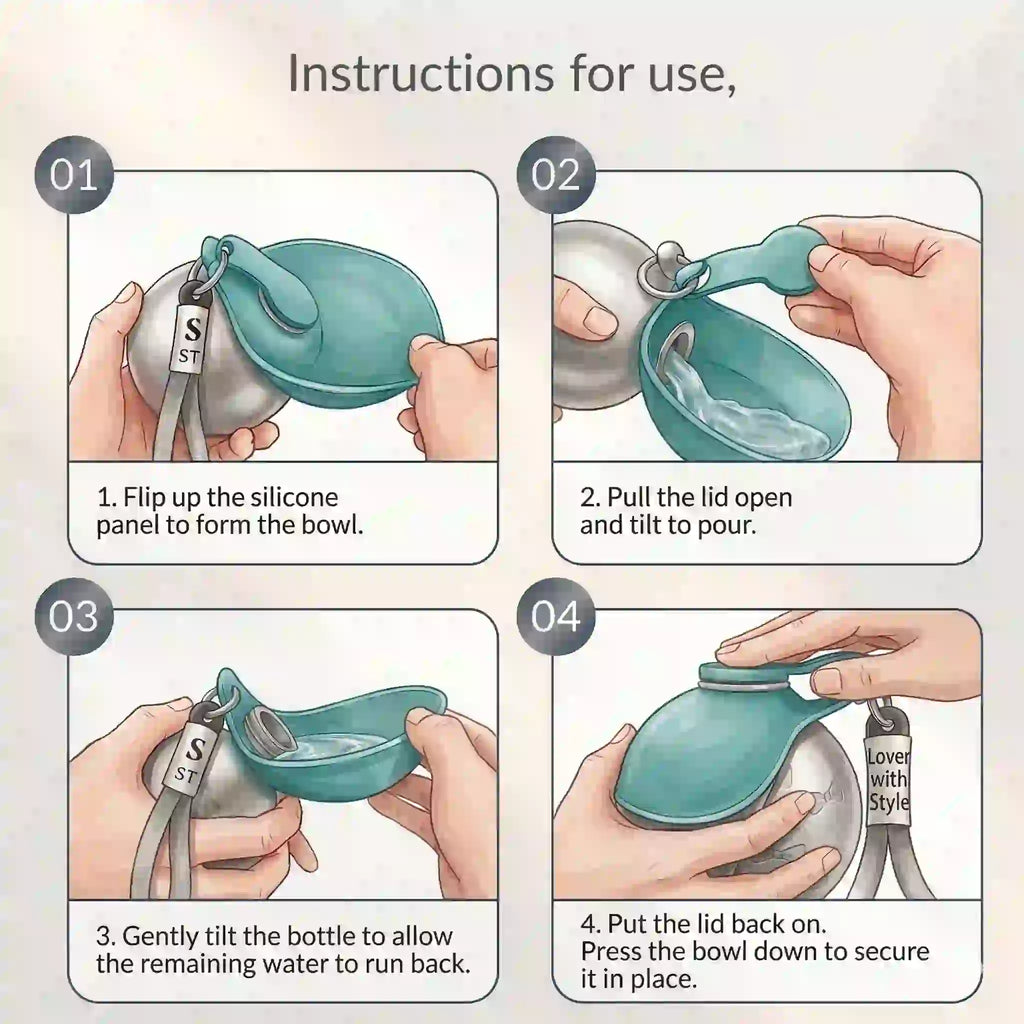 Instructions for use,

01

S
ST

1. Flip up the silicone panel to form the bowl.

02

2. Pull the lid open and tilt to pour.

03

S
ST

3. Gently tilt the bottle to allow the remaining water to run back.

04

Lover with Style

4. Put the lid back on. Press the bowl down to secure it in place.